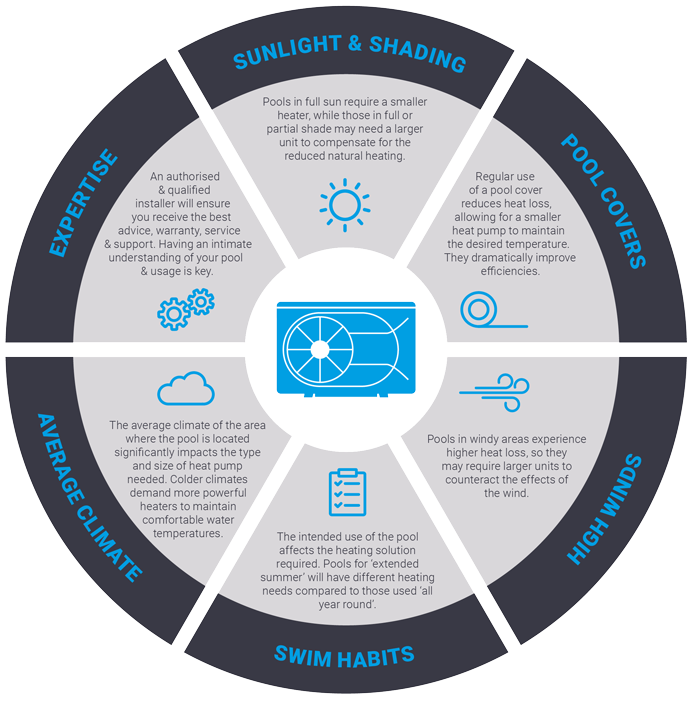 SUNLIGHT & SHADING

Pools in full sun require a smaller heater, while those in full or partial shade may need a larger unit to compensate for the reduced natural heating.

POOL COVERS

Regular use of a pool cover reduces heat loss, allowing for a smaller heat pump to maintain the desired temperature. They dramatically improve efficiencies.

HIGH WINDS

Pools in windy areas experience higher heat loss, so they may require larger units to counteract the effects of the wind.

SWIM HABITS

The intended use of the pool affects the heating solution required. Pools for 'extended summer' will have different heating needs compared to those used 'all year round'.

AVERAGE CLIMATE

The average climate of the area where the pool is located significantly impacts the type and size of heat pump needed. Colder climates demand more powerful heaters to maintain comfortable water temperatures.

EXPERTISE

An authorised & qualified installer will ensure you receive the best advice, warranty, service & support. Having an intimate understanding of your pool & usage is key.